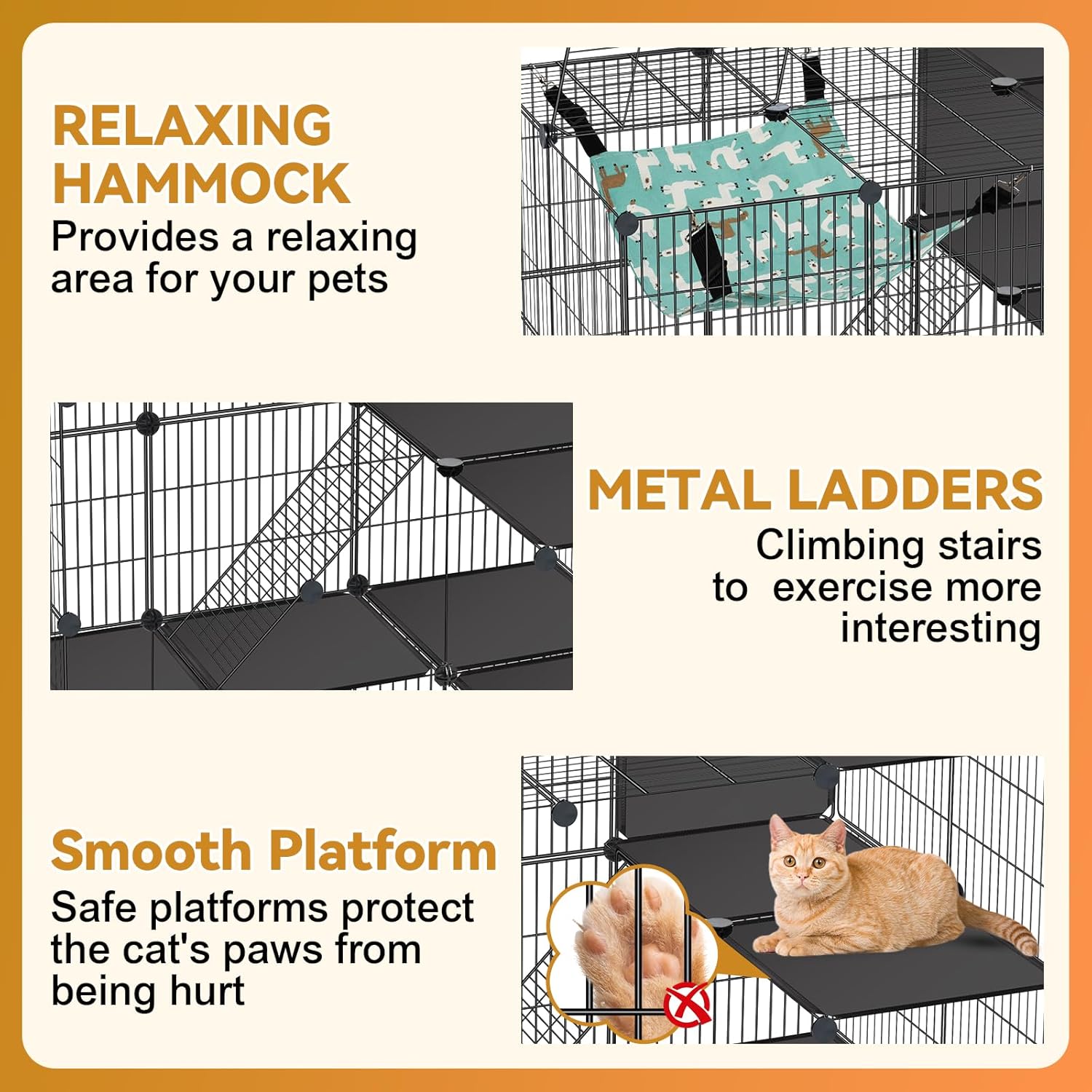 RELAXING HAMMOCK
Provides a relaxing area for your pets

METAL LADDERS
Climbing stairs to exercise more interesting

Smooth Platform
Safe platforms protect the cat's paws from being hurt