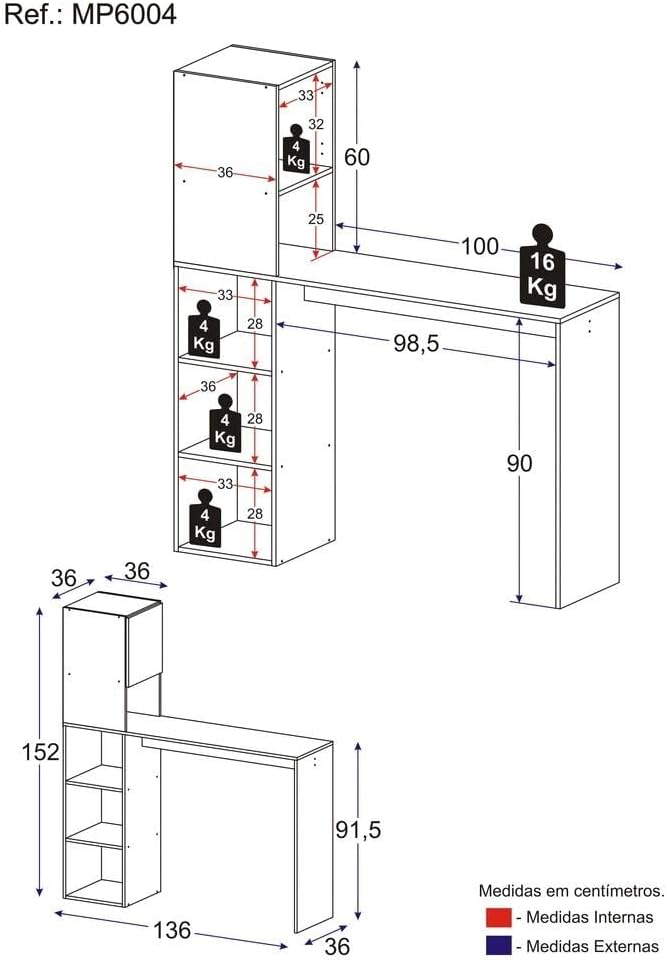 Ref.: MP6004

33
32
4 Kg
60
36
25
100
16 Kg
33
4 Kg
28
98,5
36
4 Kg
28
90
33
4 Kg
28

36
36
152
91,5
136
36

Medidas em centímetros.
- Medidas Internas
- Medidas Externas