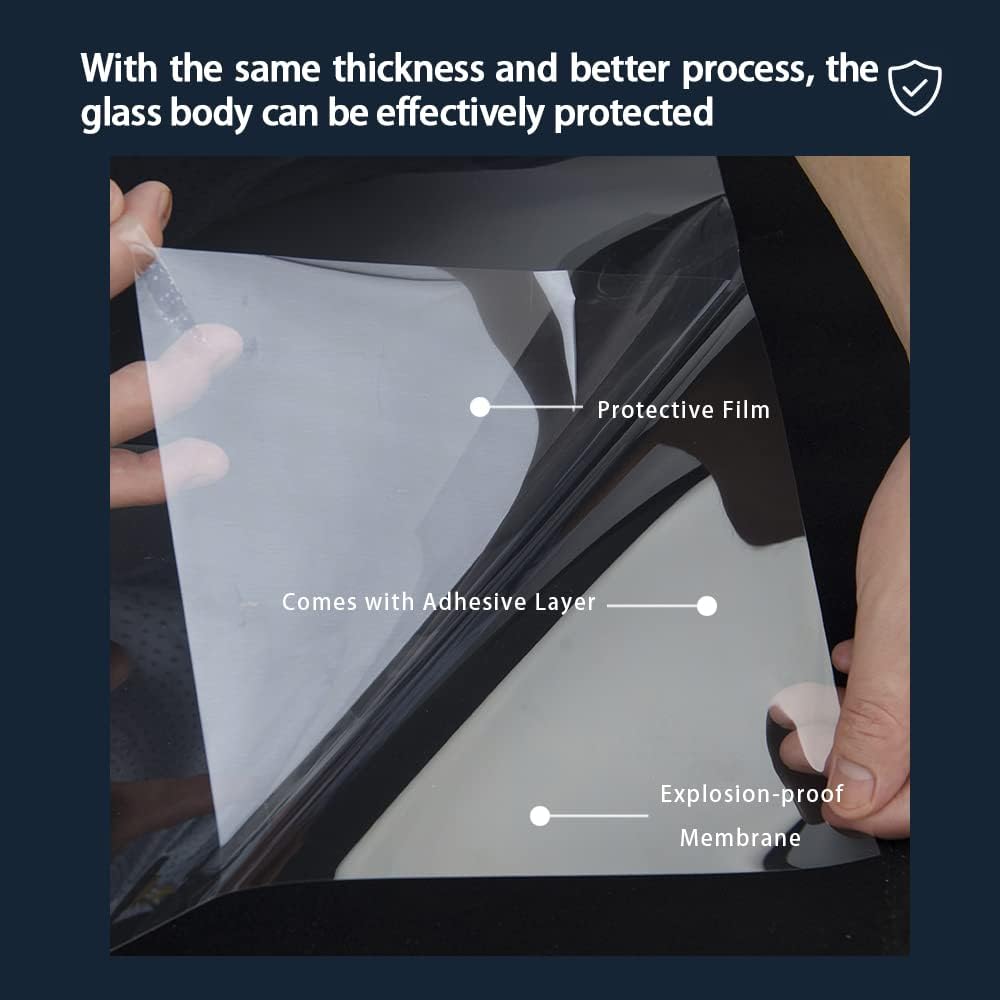 With the same thickness and better process, the glass body can be effectively protected

Protective Film

Comes with Adhesive Layer

Explosion-proof Membrane