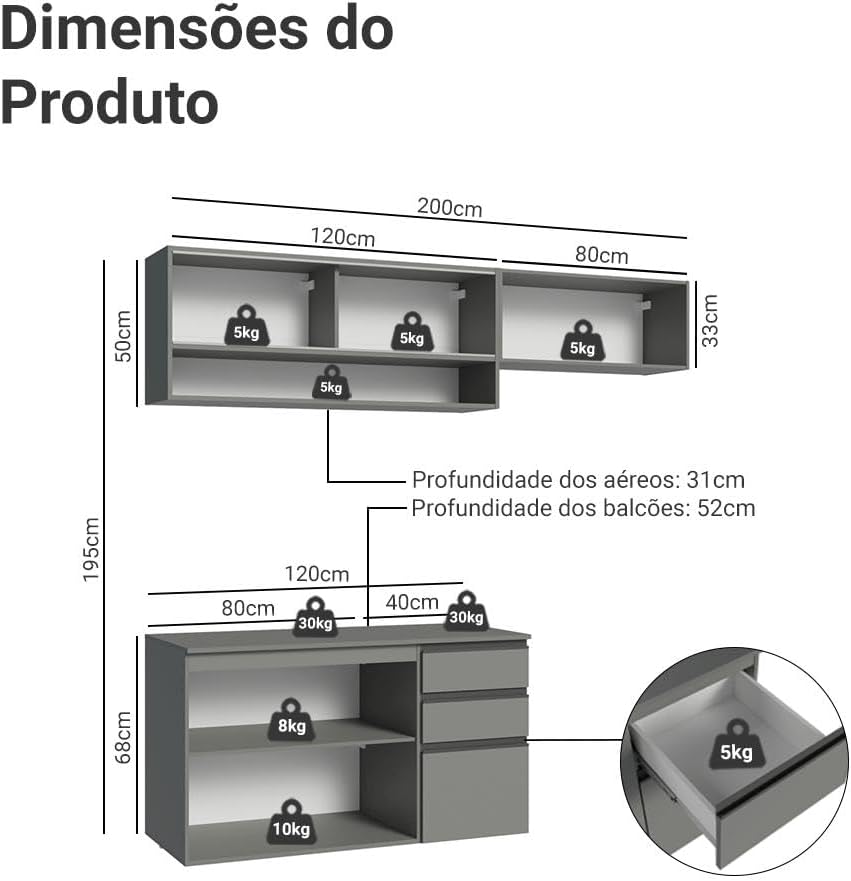 Dimensões do Produto

200cm
120cm
80cm
50cm
33cm
5kg
5kg
5kg
5kg
Profundidade dos aéreos: 31cm
Profundidade dos balcões: 52cm
195cm
120cm
80cm
40cm
30kg
30kg
68cm
8kg
10kg
5kg