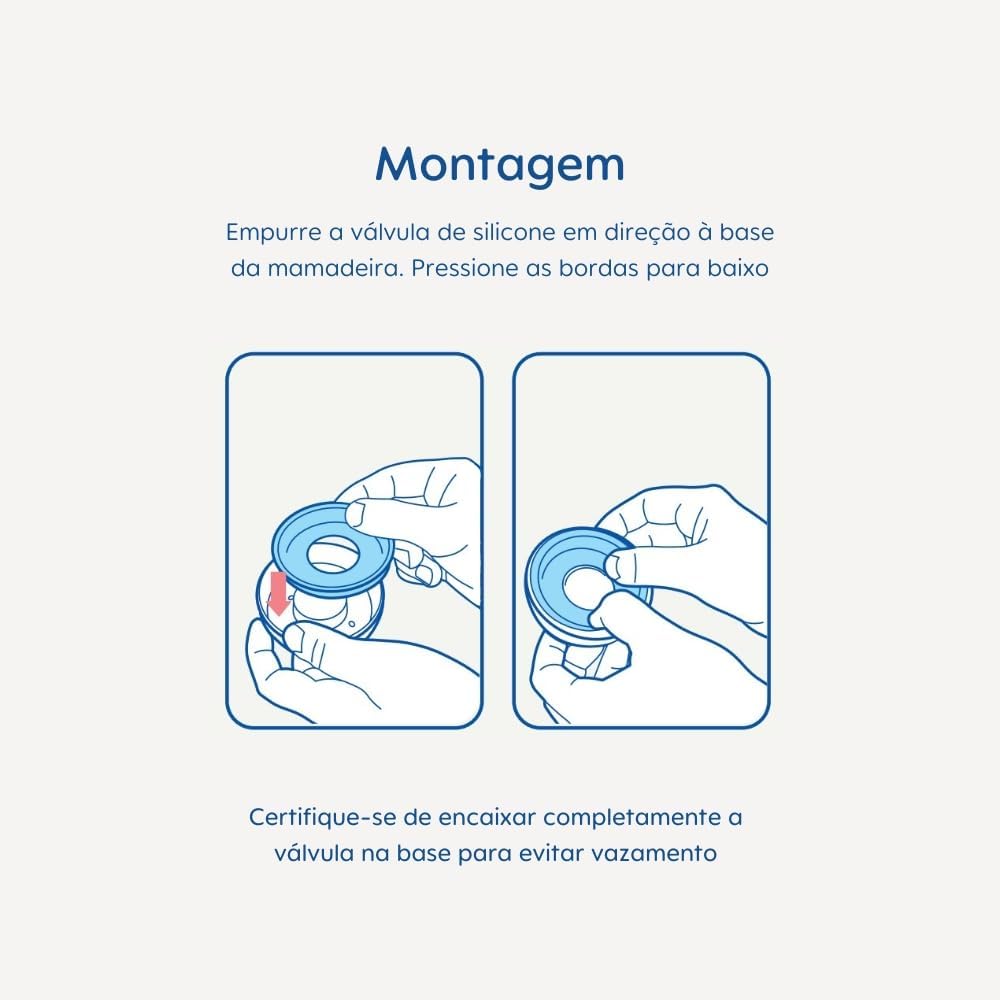 Montagem

Empurre a válvula de silicone em direção à base da mamadeira. Pressione as bordas para baixo

Certifique-se de encaixar completamente a válvula na base para evitar vazamento