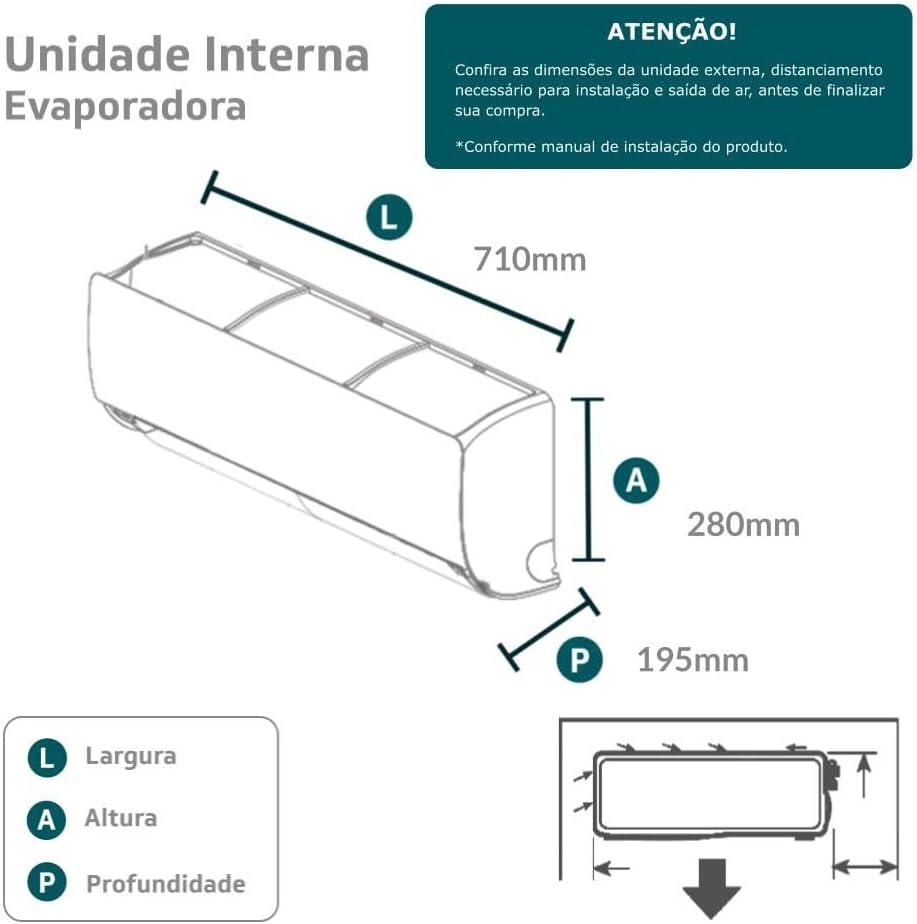 Unidade Interna
Evaporadora

ATENÇÃO!

Confira as dimensões da unidade externa, distanciamento necessário para instalação e saída de ar, antes de finalizar sua compra.

*Conforme manual de instalação do produto.

L

710mm

A

280mm

P

195mm

L Largura

A Altura

P Profundidade