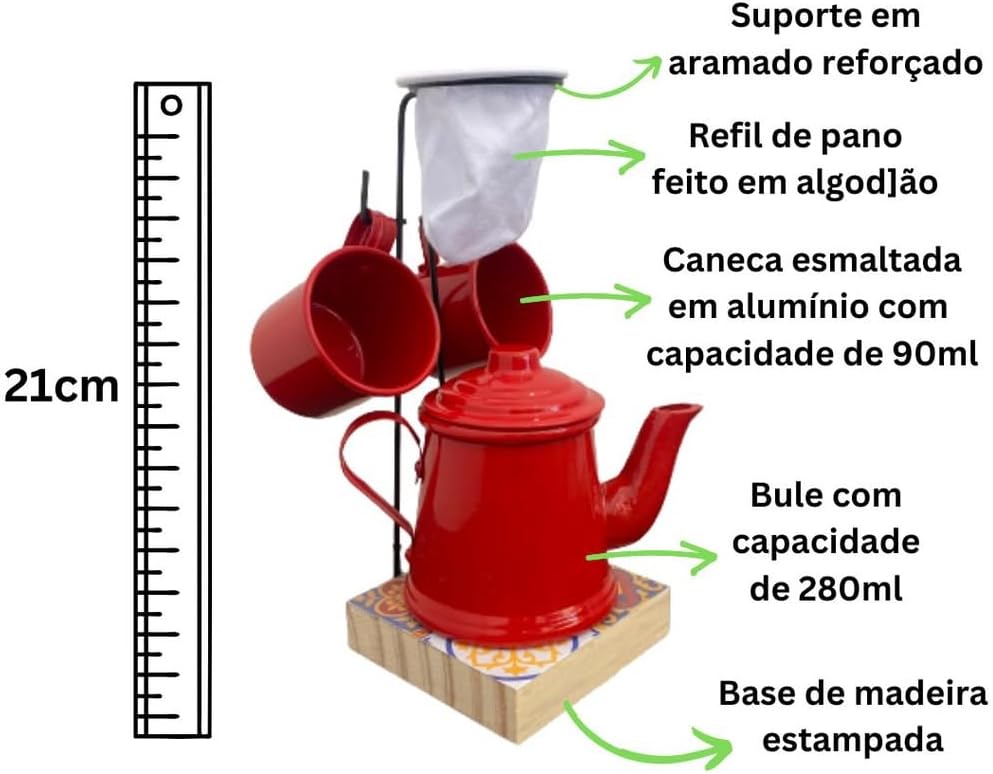 21cm

Suporte em aramado reforçado

Refil de pano feito em algod]ão

Caneca esmaltada em alumínio com capacidade de 90ml

Bule com capacidade de 280ml

Base de madeira estampada