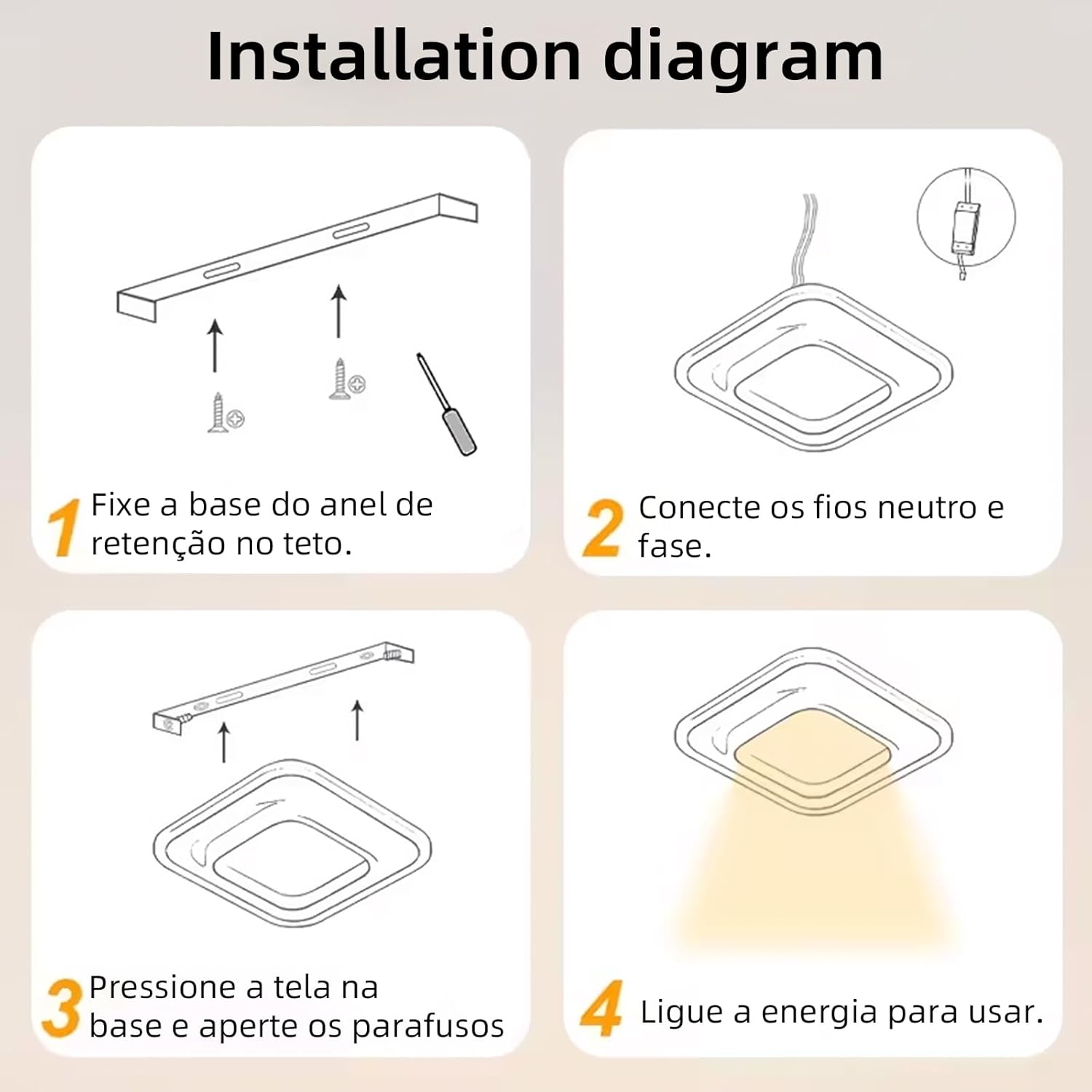 Installation diagram

1 Fixe a base do anel de retenção no teto.

2 Conecte os fios neutro e fase.

3 Pressione a tela na base e aperte os parafusos

4 Ligue a energia para usar.