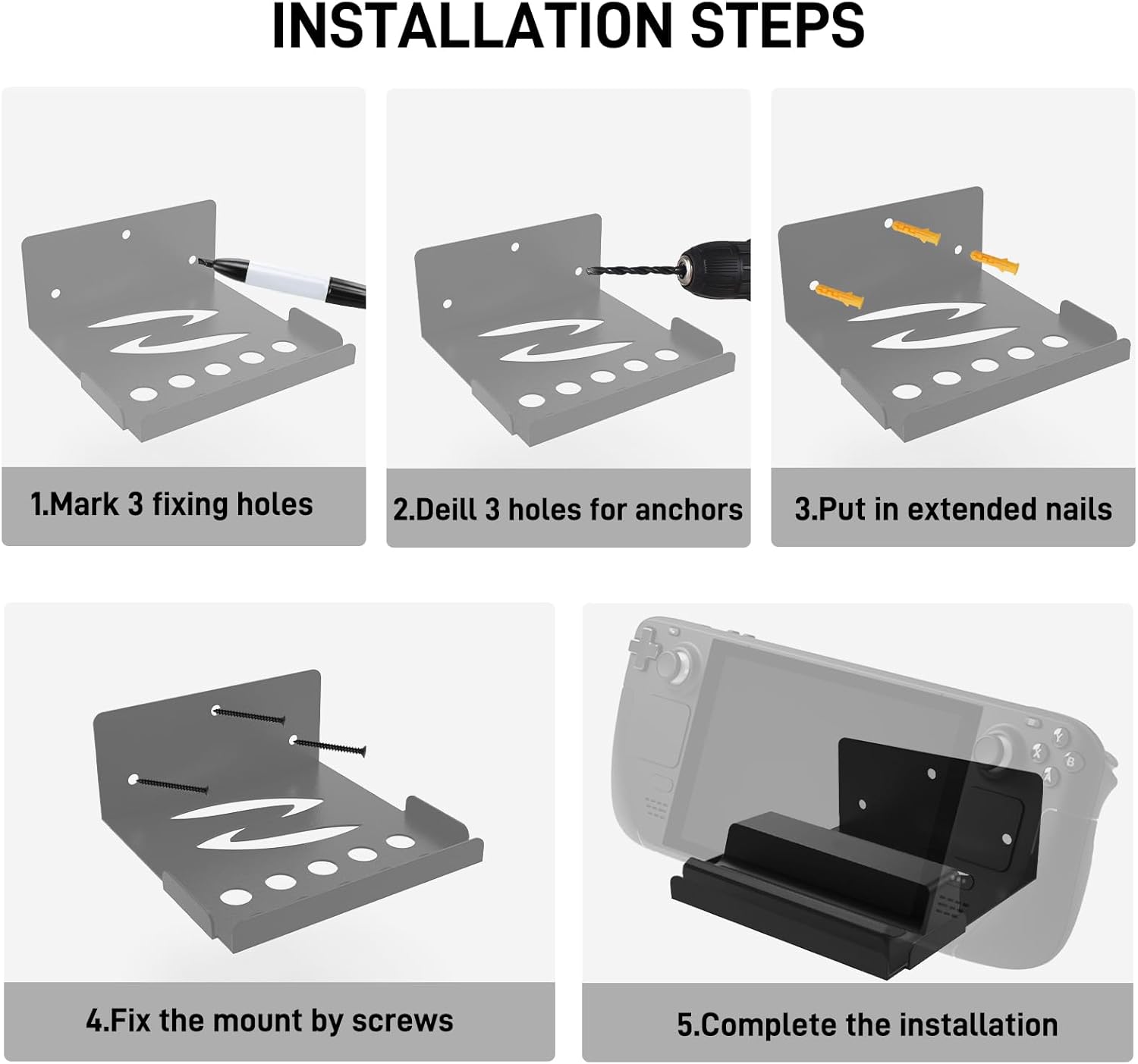 INSTALLATION STEPS

1.Mark 3 fixing holes

2.Deill 3 holes for anchors

3.Put in extended nails

4.Fix the mount by screws

5.Complete the installation