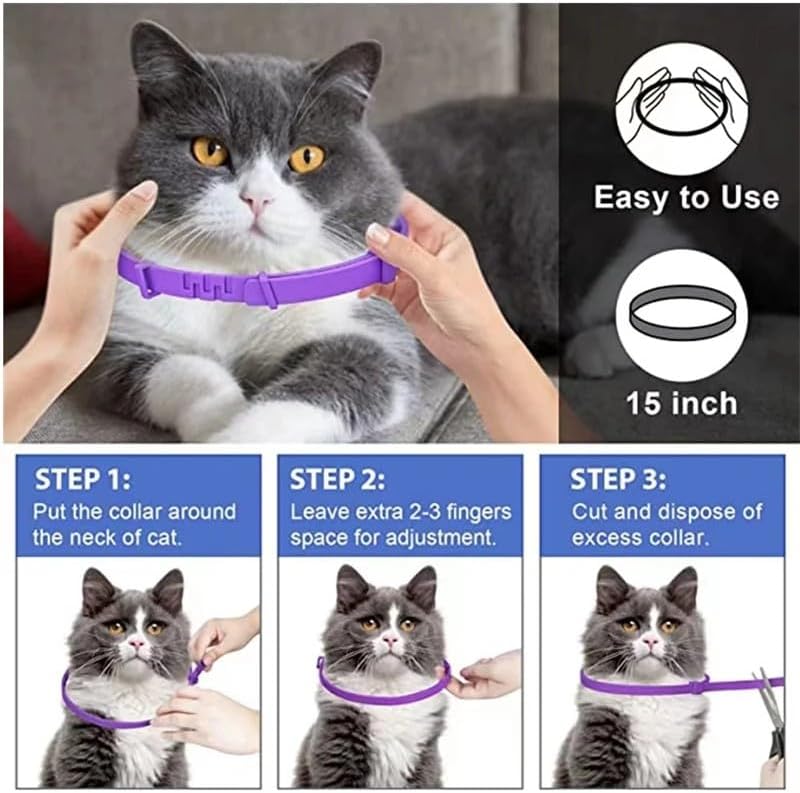 Easy to Use

15 inch

STEP 1:
Put the collar around the neck of cat.

STEP 2:
Leave extra 2-3 fingers space for adjustment.

STEP 3:
Cut and dispose of excess collar.