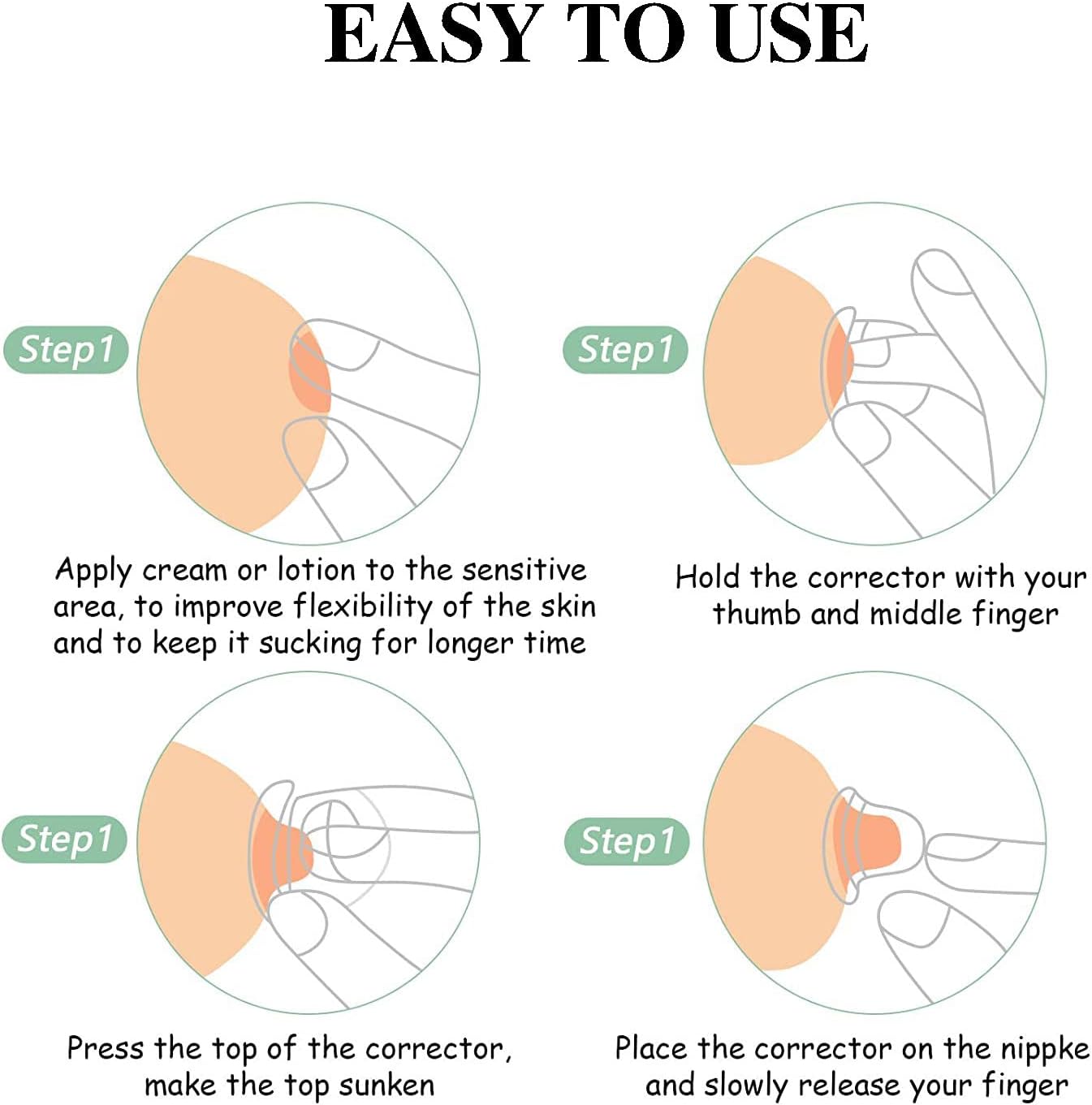 EASY TO USE

Step1

Apply cream or lotion to the sensitive area, to improve flexibility of the skin and to keep it sucking for longer time

Step1

Hold the corrector with your thumb and middle finger

Step1

Press the top of the corrector, make the top sunken

Step1

Place the corrector on the nippke and slowly release your finger