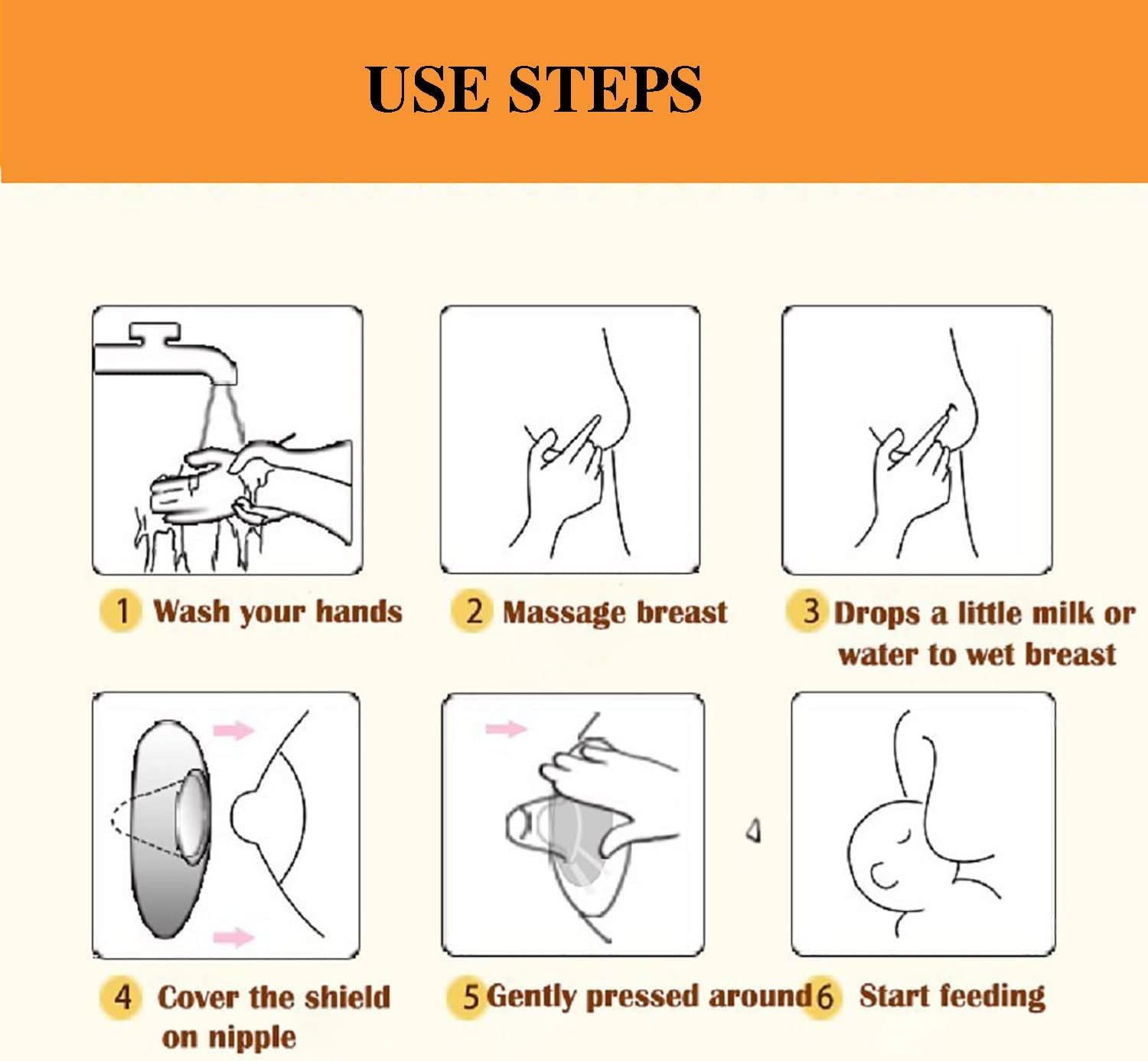 USE STEPS

1 Wash your hands

2 Massage breast

3 Drops a little milk or water to wet breast

4 Cover the shield on nipple

5 Gently pressed around

6 Start feeding