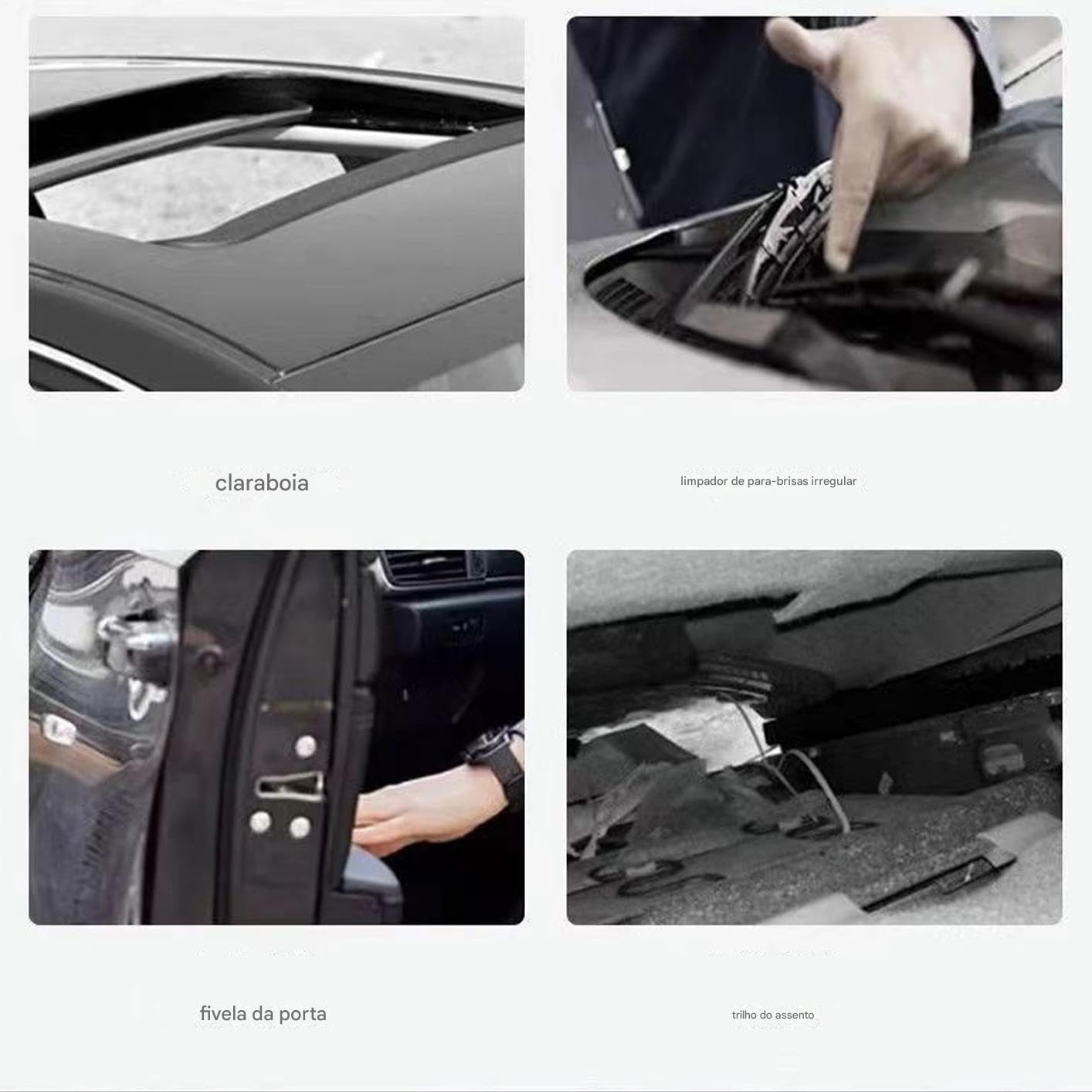 claraboia

limpador de para-brisas irregular

fivela da porta

trilho do assento