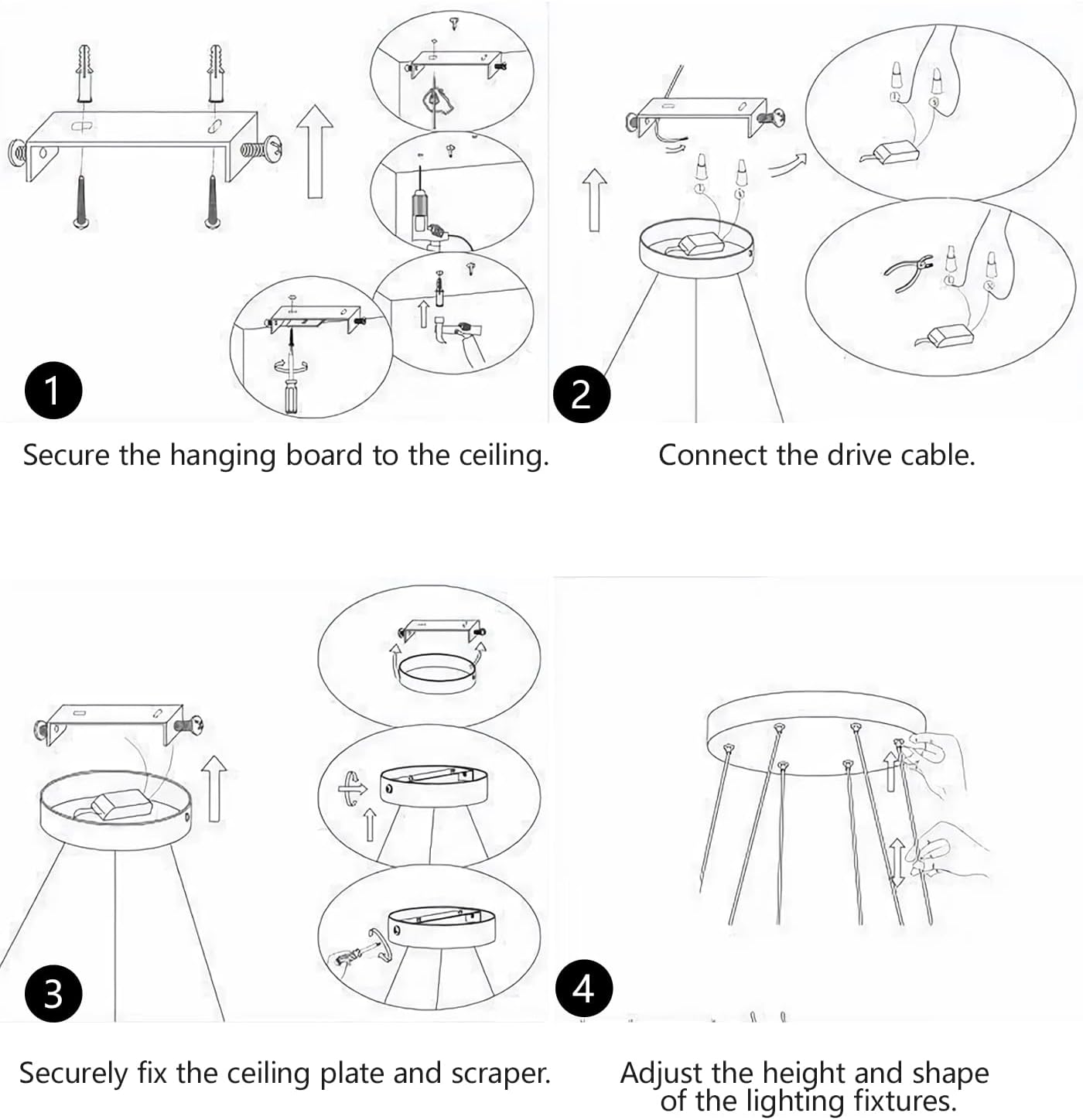 1

Secure the hanging board to the ceiling.

2

Connect the drive cable.

3

Securely fix the ceiling plate and scraper.

4

Adjust the height and shape of the lighting fixtures.