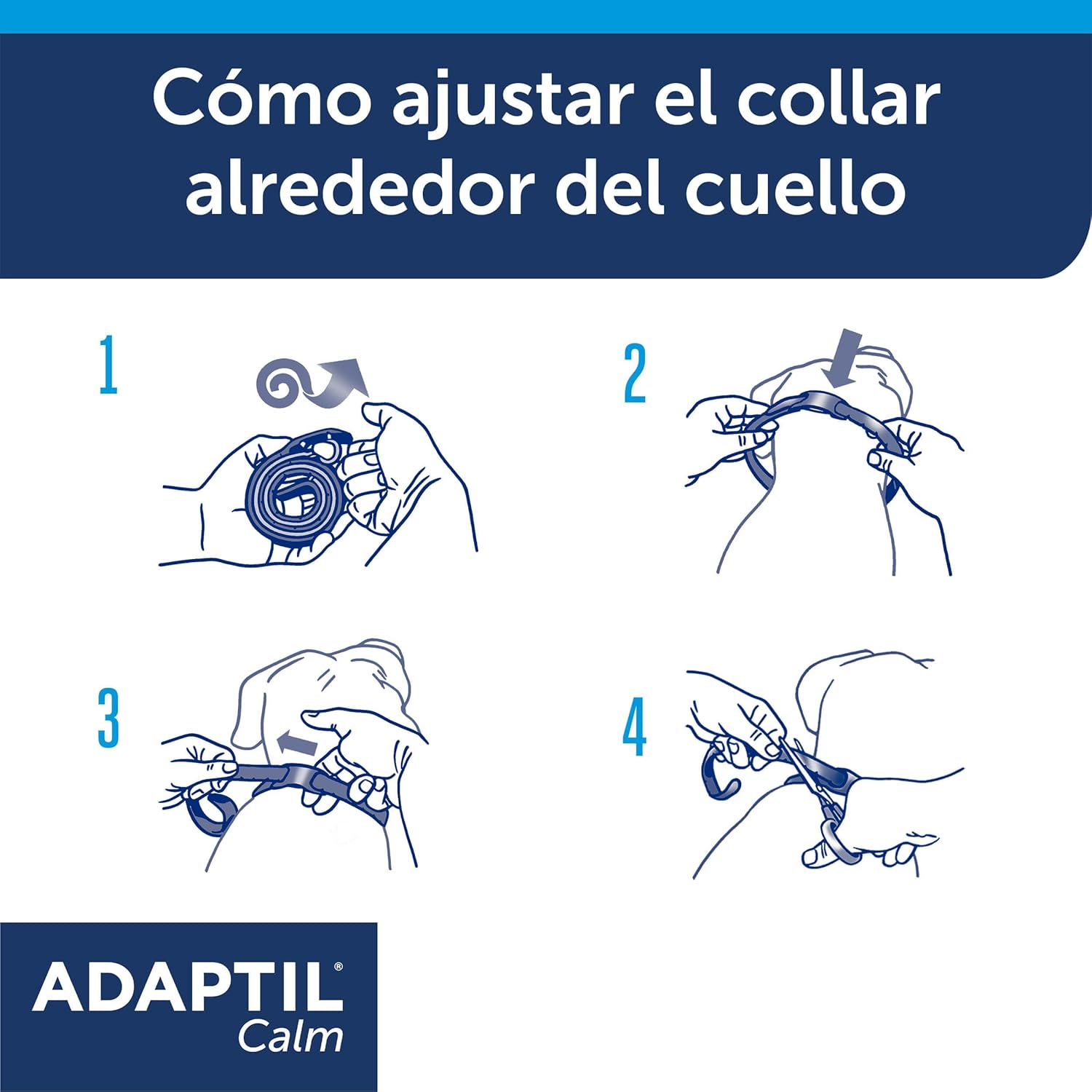 Cómo ajustar el collar alrededor del cuello

1

2

3

4

ADAPTIL®
Calm