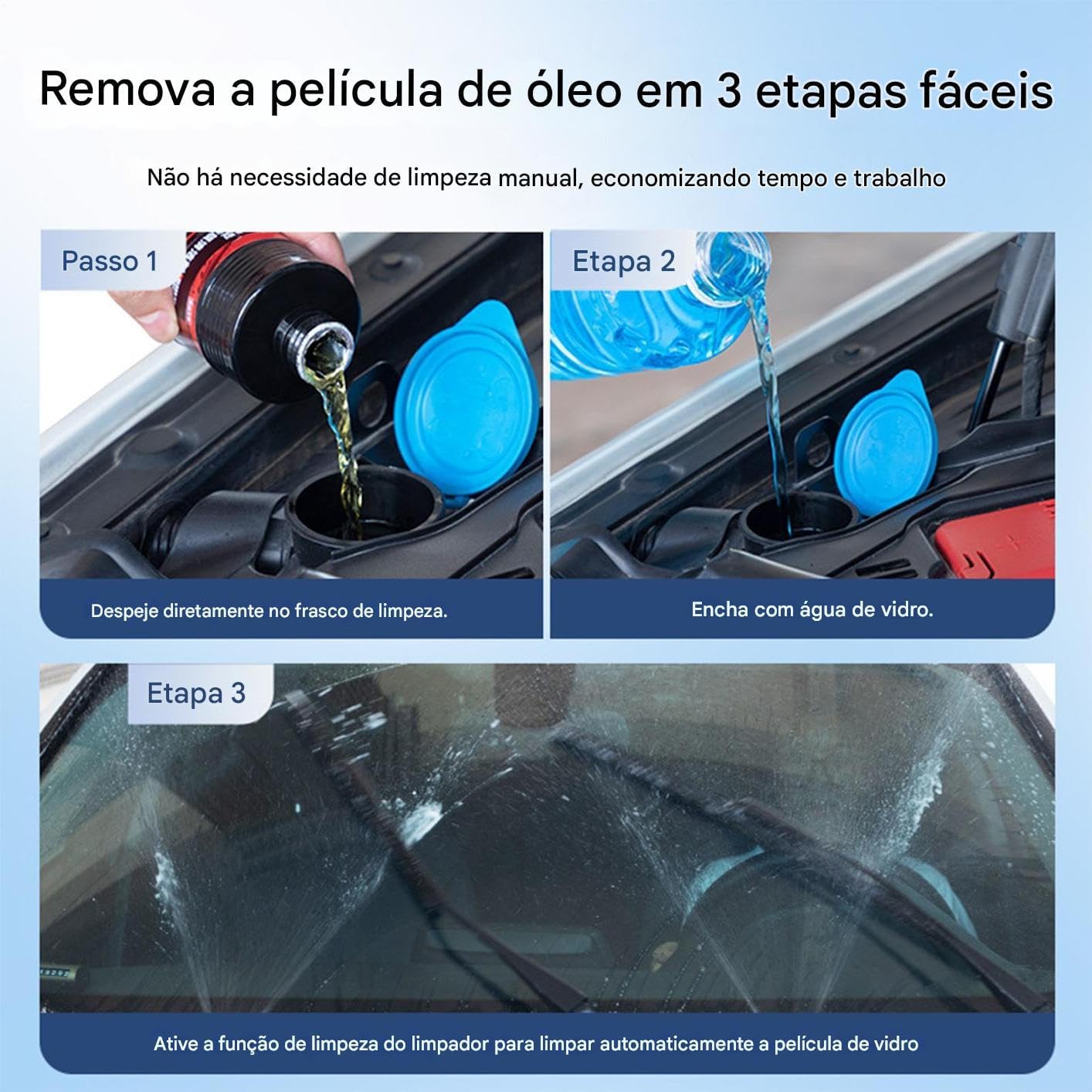 Remova a película de óleo em 3 etapas fáceis

Não há necessidade de limpeza manual, economizando tempo e trabalho

Passo 1

Despeje diretamente no frasco de limpeza.

Etapa 2

Encha com água de vidro.

Etapa 3

Ative a função de limpeza do limpador para limpar automaticamente a película de vidro