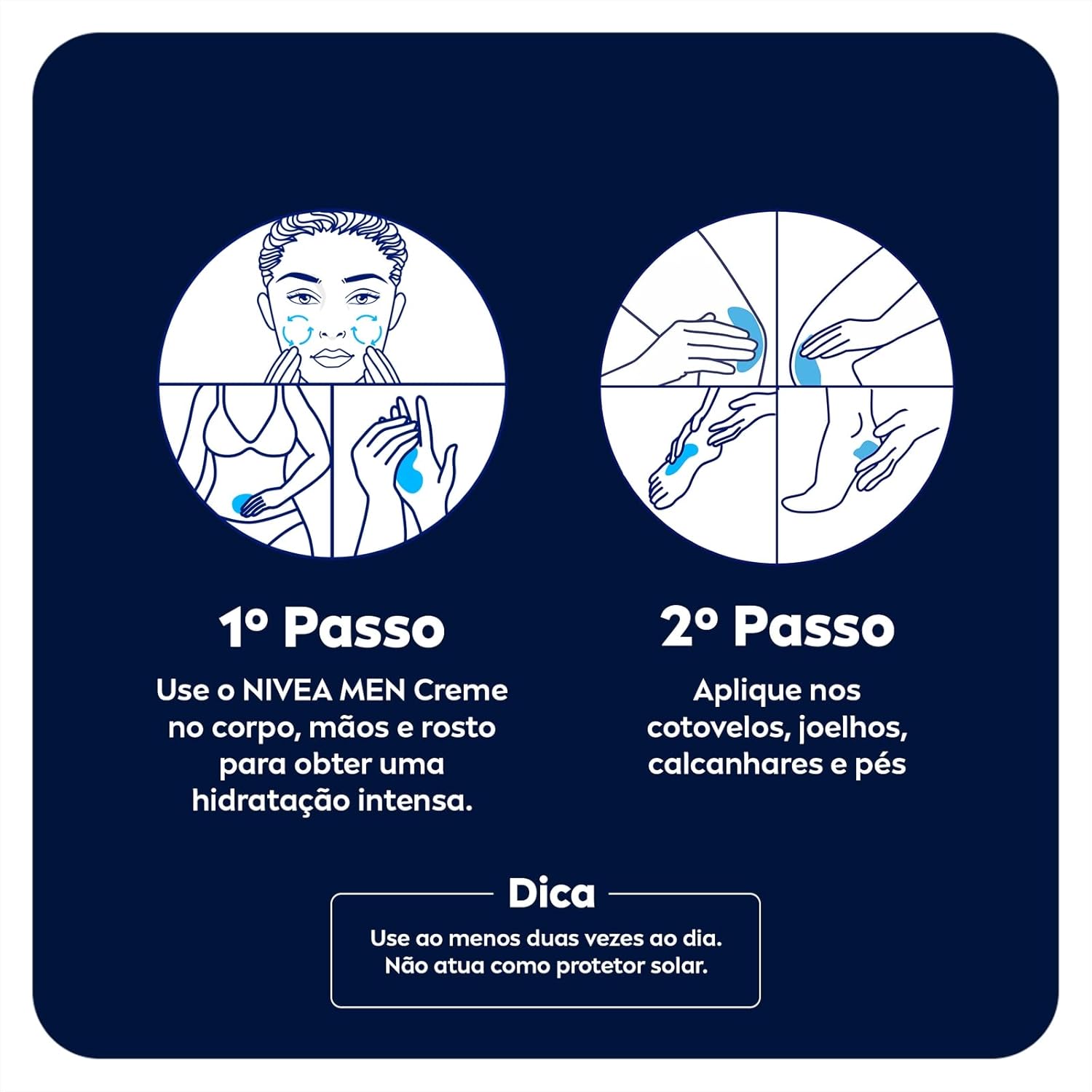 1º Passo

Use o NIVEA MEN Creme no corpo, mãos e rosto para obter uma hidratação intensa.

2º Passo

Aplique nos cotovelos, joelhos, calcanhares e pés

Dica

Use ao menos duas vezes ao dia.
Não atua como protetor solar.