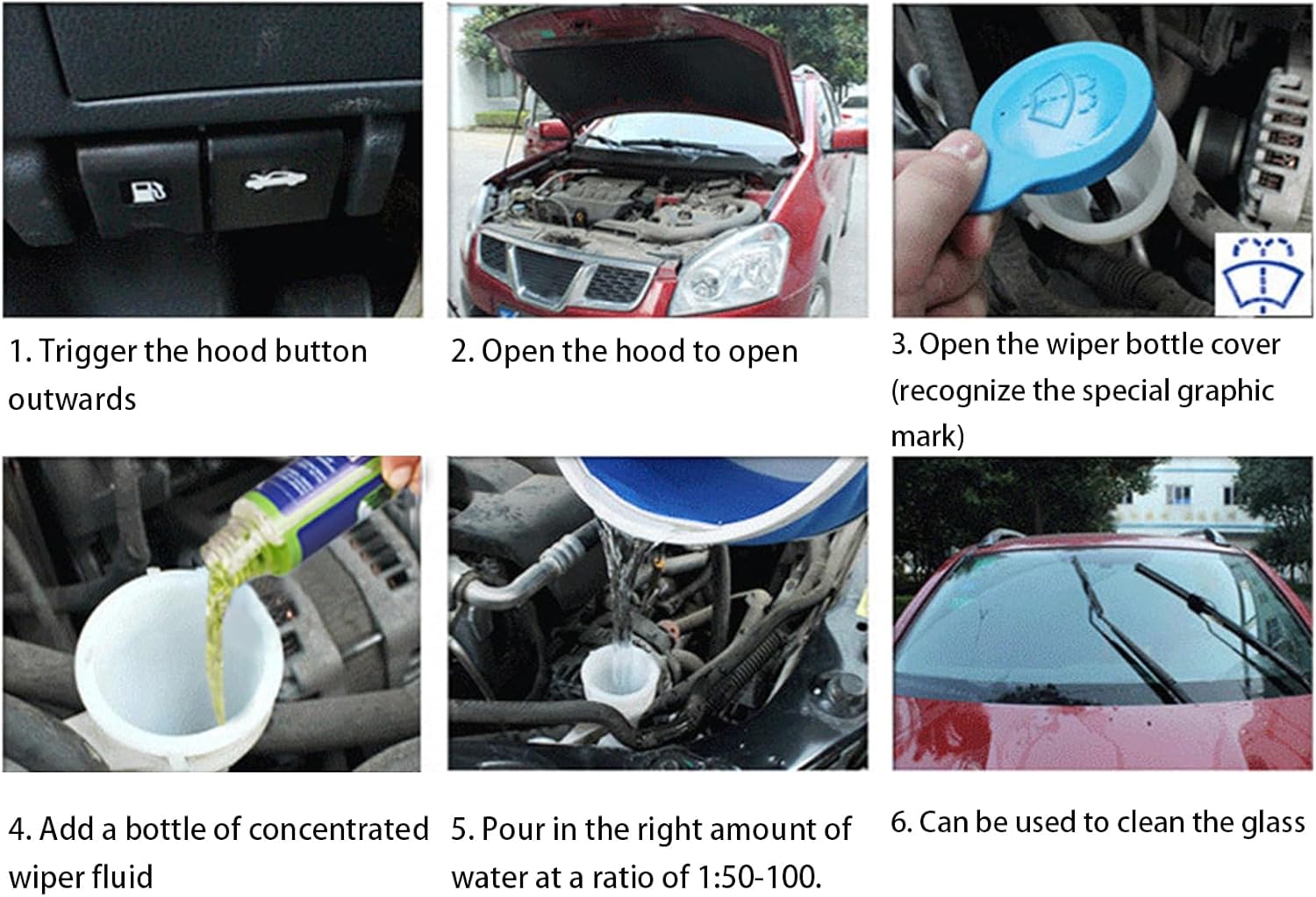 1. Trigger the hood button outwards

2. Open the hood to open

3. Open the wiper bottle cover (recognize the special graphic mark)

4. Add a bottle of concentrated wiper fluid

5. Pour in the right amount of water at a ratio of 1:50-100.

6. Can be used to clean the glass