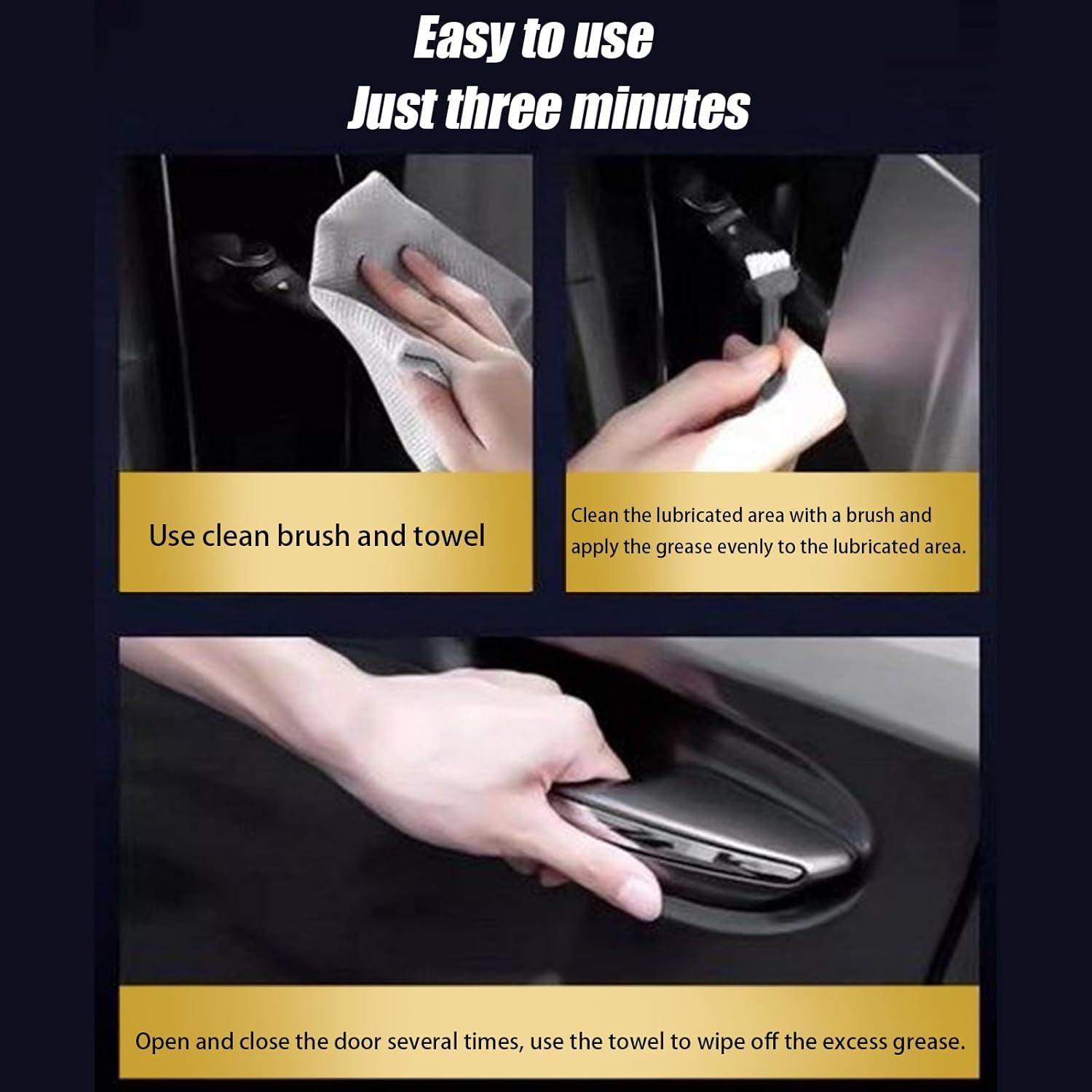 Easy to use
Just three minutes

Use clean brush and towel

Clean the lubricated area with a brush and apply the grease evenly to the lubricated area.

Open and close the door several times, use the towel to wipe off the excess grease.