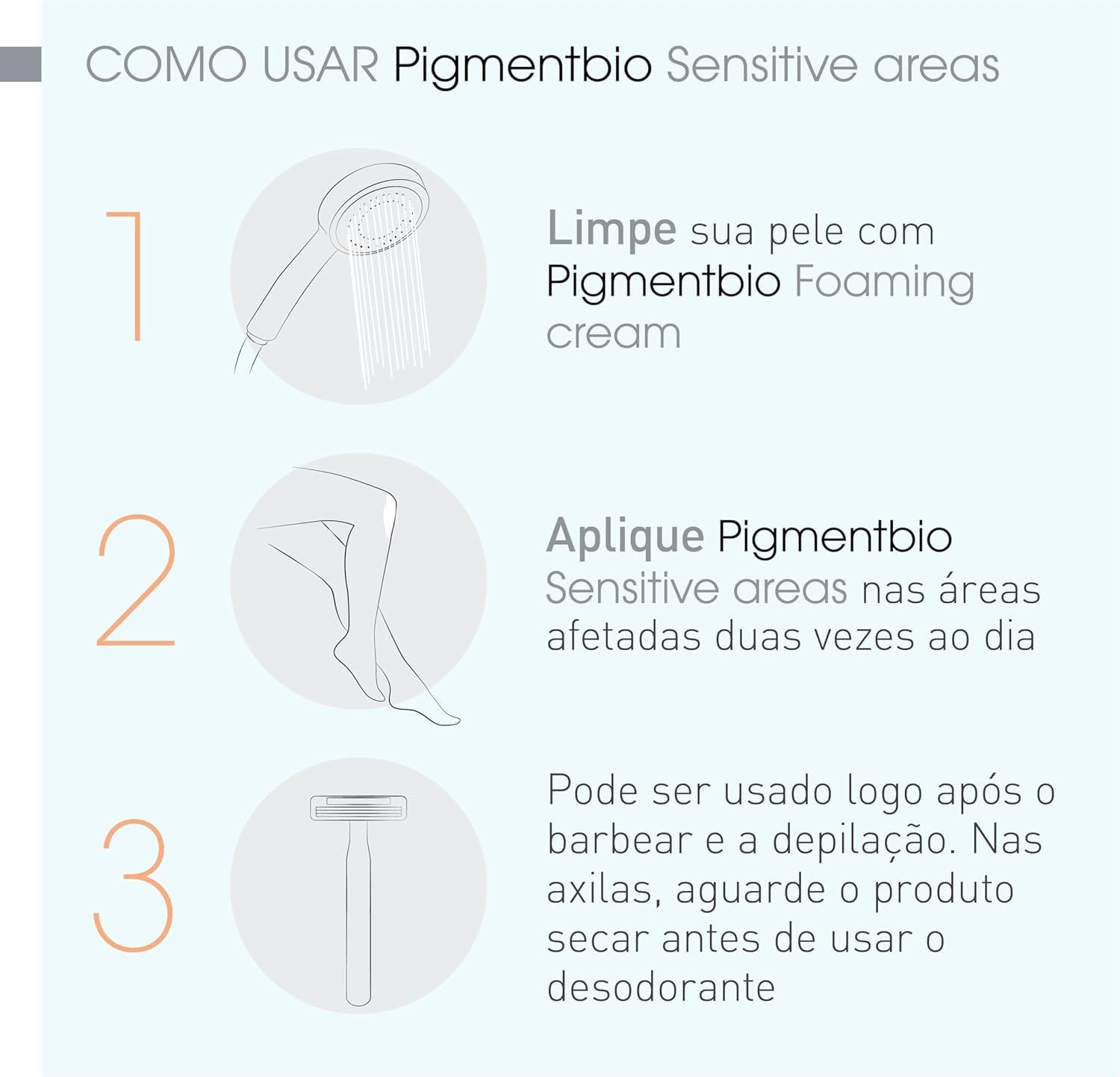 COMO USAR Pigmentbio Sensitive areas

1

Limpe sua pele com Pigmentbio Foaming cream

2

Aplique Pigmentbio Sensitive areas nas áreas afetadas duas vezes ao dia

3

Pode ser usado logo após o barbear e a depilação. Nas axilas, aguarde o produto secar antes de usar o desodorante