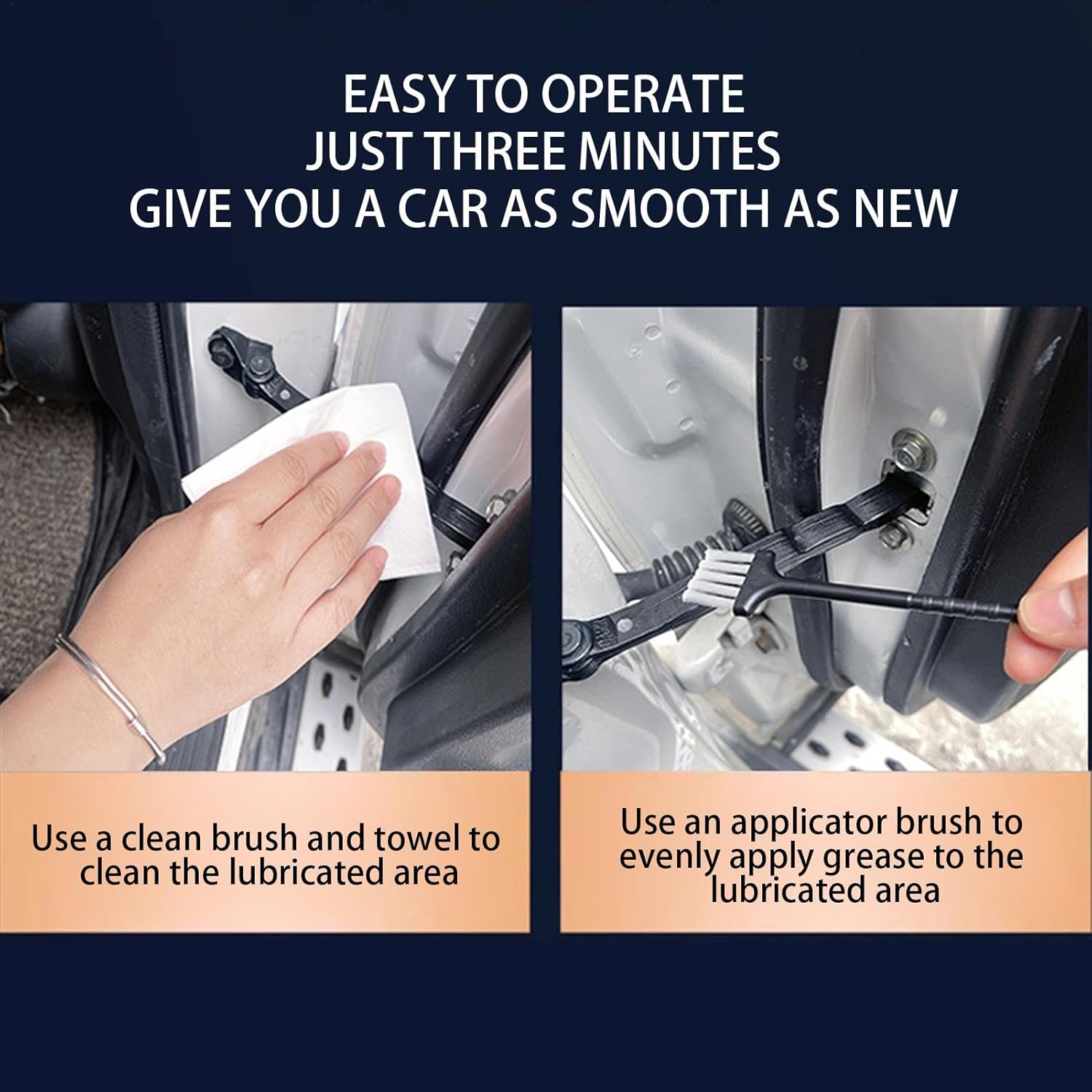 EASY TO OPERATE
JUST THREE MINUTES
GIVE YOU A CAR AS SMOOTH AS NEW

Use a clean brush and towel to clean the lubricated area

Use an applicator brush to evenly apply grease to the lubricated area