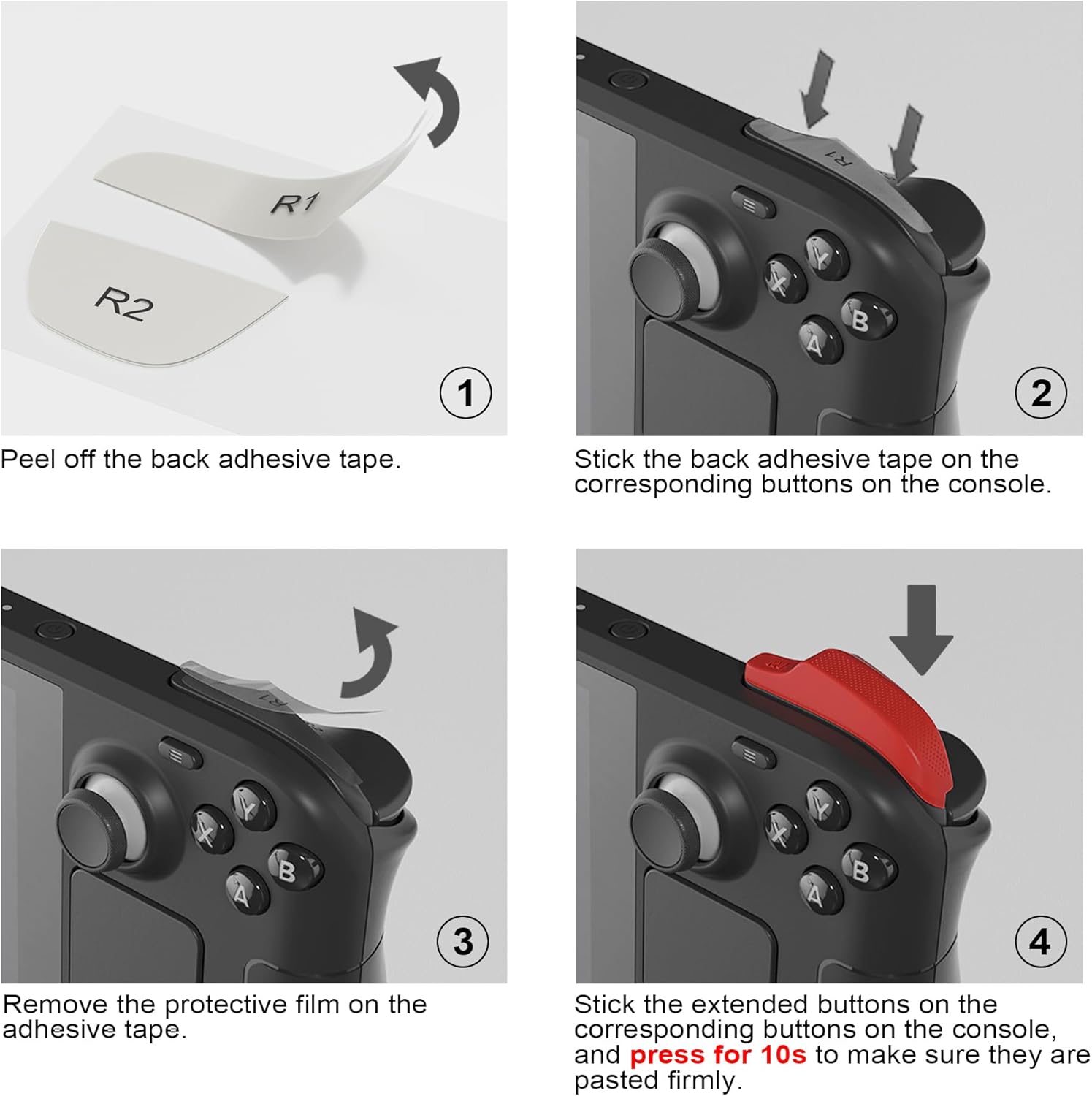 R1

R2

1

Peel off the back adhesive tape.

R1

Y X B A

2

Stick the back adhesive tape on the corresponding buttons on the console.

R1

Y X B A

3

Remove the protective film on the adhesive tape.

Y X B A

4

Stick the extended buttons on the corresponding buttons on the console, and press for 10s to make sure they are pasted firmly.