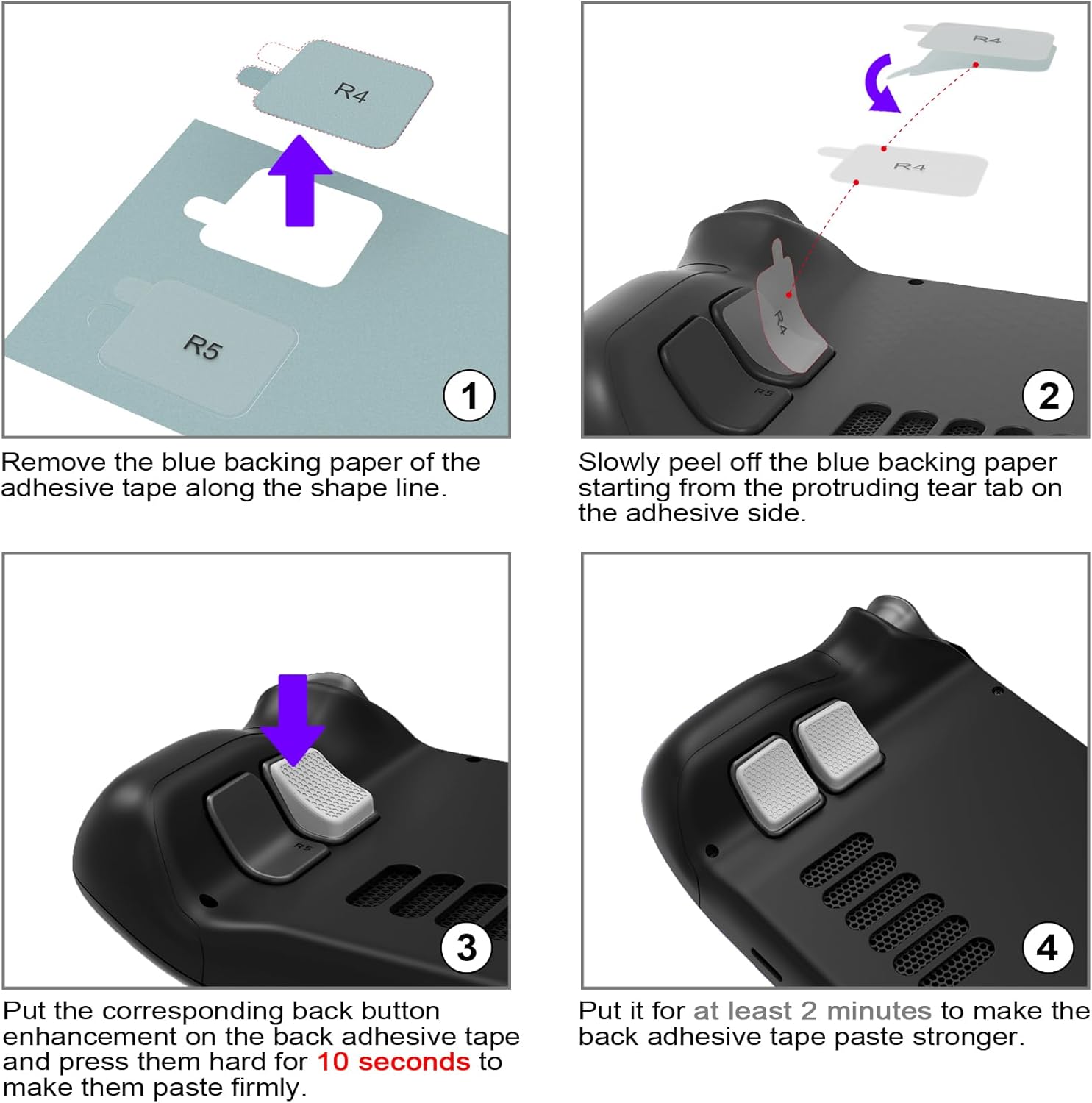 R4

R5

1

Remove the blue backing paper of the adhesive tape along the shape line.

R4

R4

R4

R5

2

Slowly peel off the blue backing paper starting from the protruding tear tab on the adhesive side.

R5

3

Put the corresponding back button enhancement on the back adhesive tape and press them hard for 10 seconds to make them paste firmly.

4

Put it for at least 2 minutes to make the back adhesive tape paste stronger.