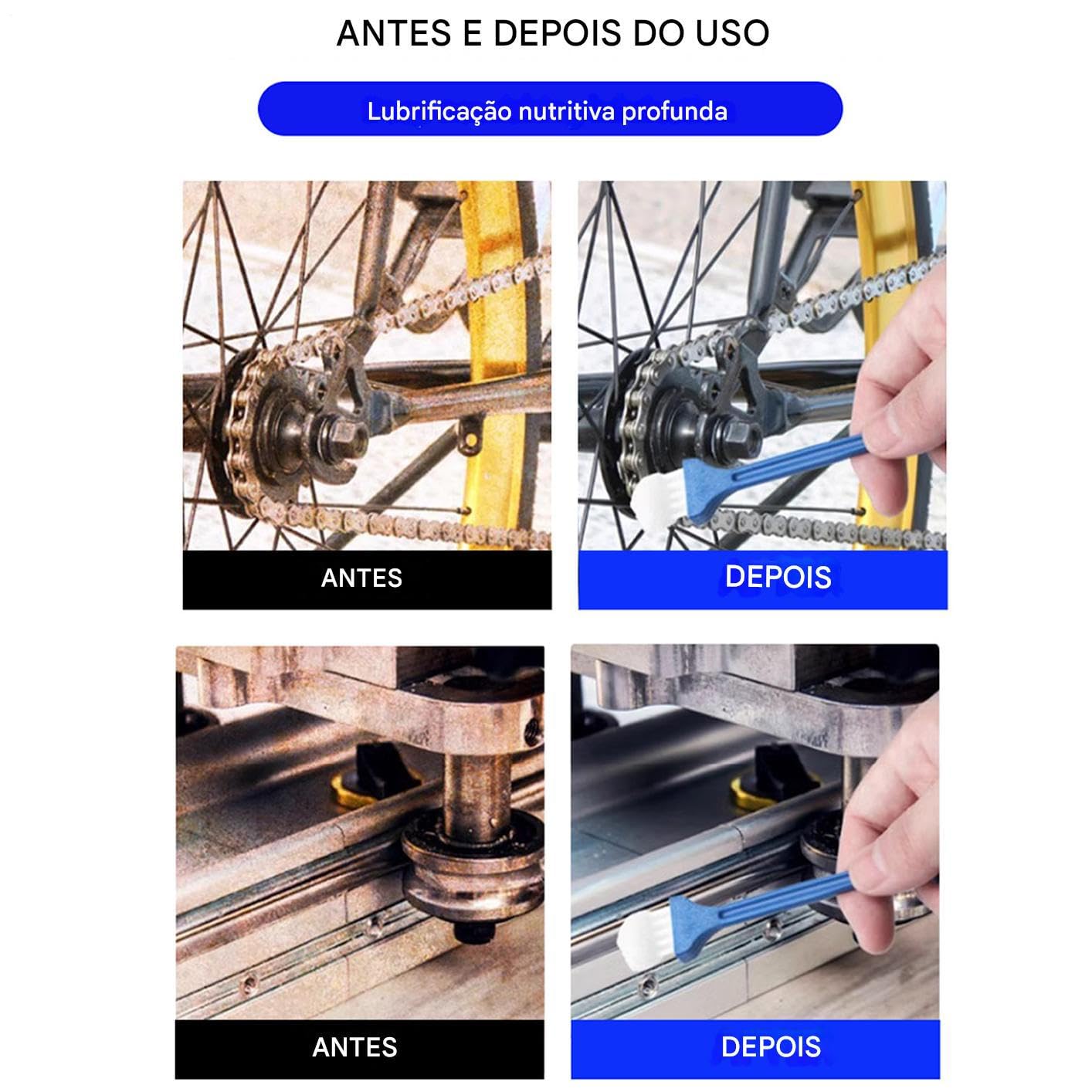 ANTES E DEPOIS DO USO

Lubrificação nutritiva profunda

ANTES

DEPOIS

ANTES

DEPOIS