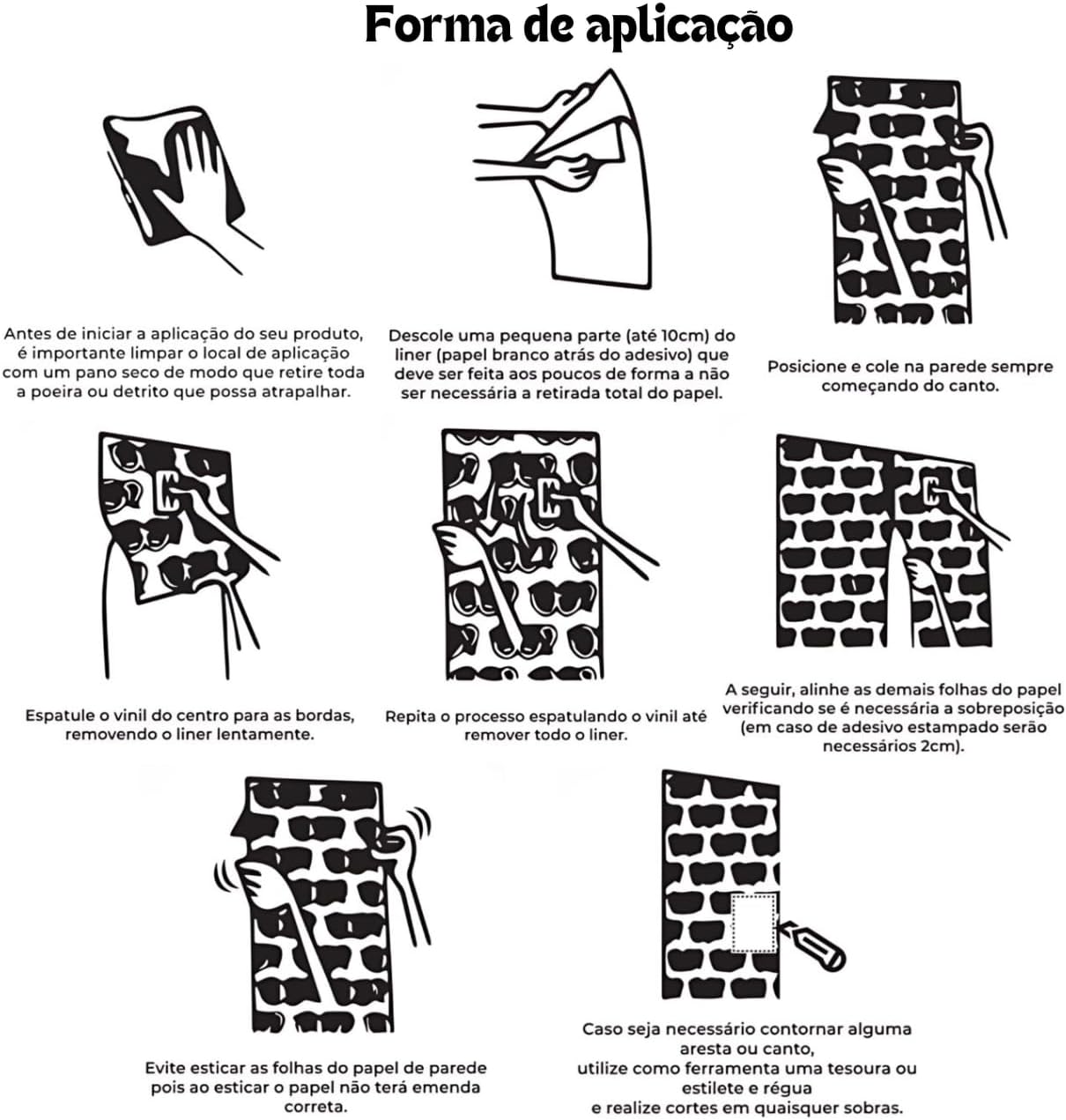 Forma de aplicação

Antes de iniciar a aplicação do seu produto, é importante limpar o local de aplicação com um pano seco de modo que retire toda a poeira ou detrito que possa atrapalhar.

Descole uma pequena parte (até 10cm) do liner (papel branco atrás do adesivo) que deve ser feita aos poucos de forma a não ser necessária a retirada total do papel.

Posicione e cole na parede sempre começando do canto.

Espatule o vinil do centro para as bordas, removendo o liner lentamente.

Repita o processo espatulando o vinil até remover todo o liner.

A seguir, alinhe as demais folhas do papel verificando se é necessária a sobreposição (em caso de adesivo estampado serão necessários 2cm).

Evite esticar as folhas do papel de parede pois ao esticar o papel não terá emenda correta.

Caso seja necessário contornar alguma aresta ou canto, utilize como ferramenta uma tesoura ou estilete e régua e realize cortes em quaisquer sobras.