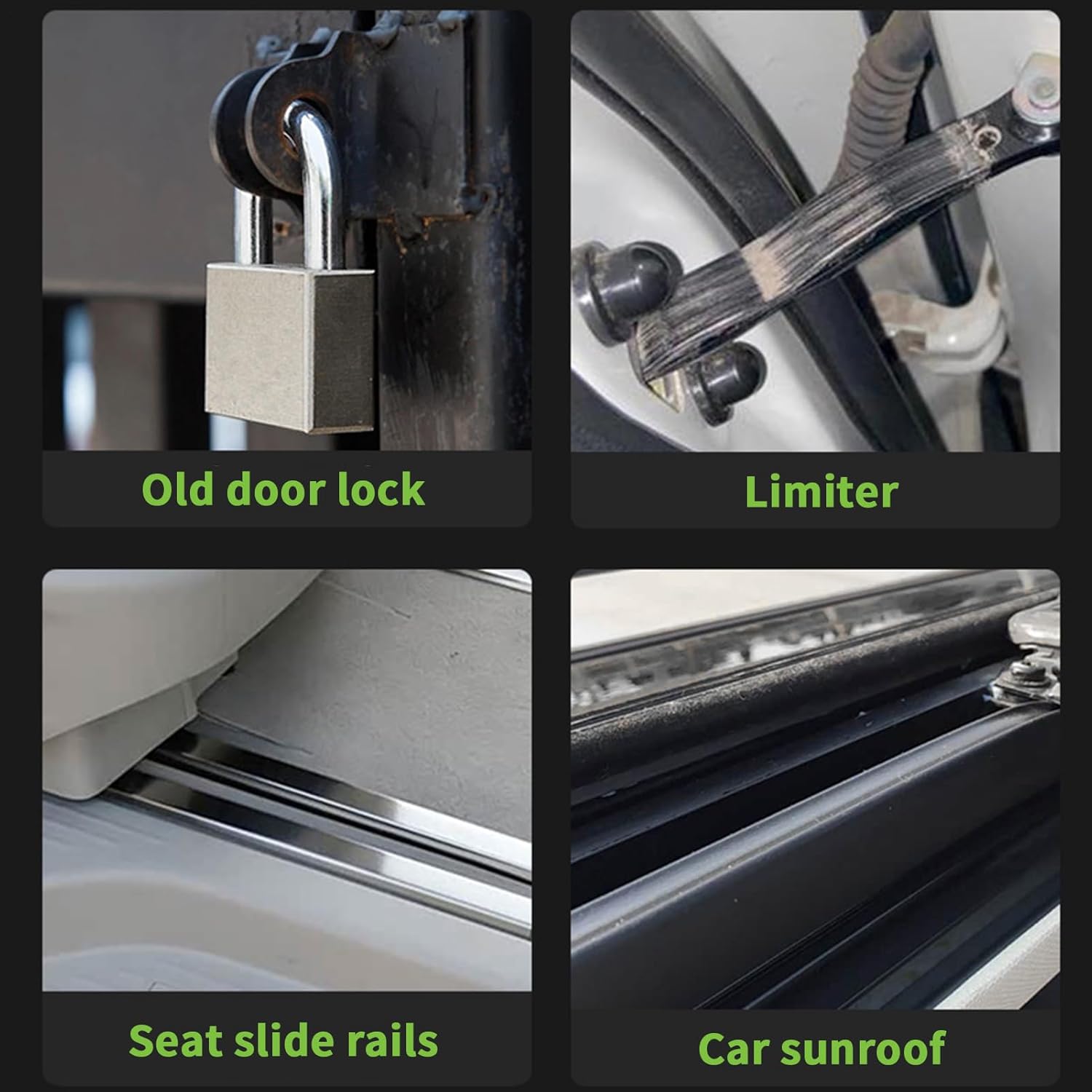 Old door lock

Limiter

Seat slide rails

Car sunroof