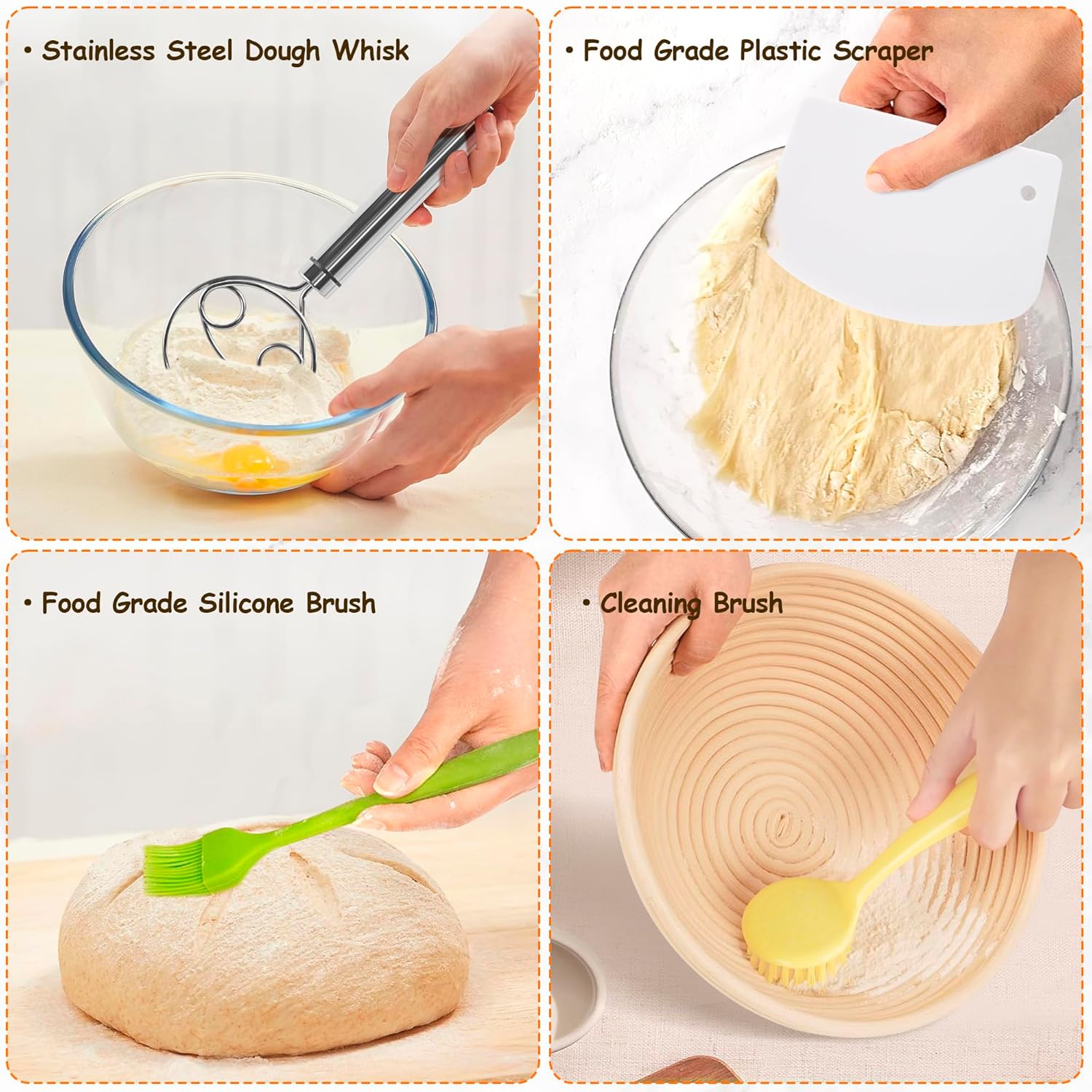 • Stainless Steel Dough Whisk

• Food Grade Plastic Scraper

• Food Grade Silicone Brush

• Cleaning Brush