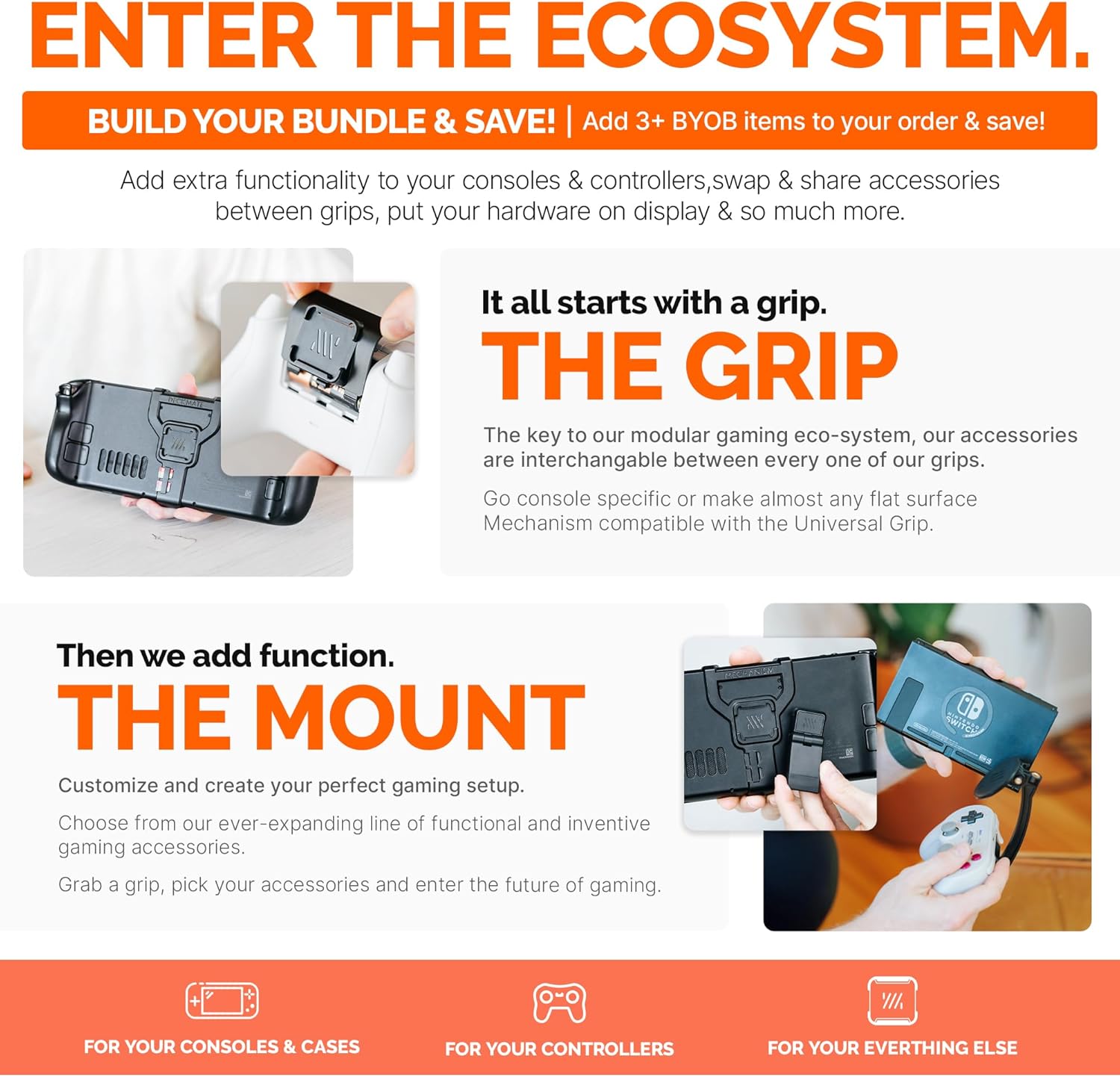 ENTER THE ECOSYSTEM.

BUILD YOUR BUNDLE & SAVE! | Add 3+ BYOB items to your order & save!

Add extra functionality to your consoles & controllers,swap & share accessories between grips, put your hardware on display & so much more.

DECKMATE

It all starts with a grip.

THE GRIP

The key to our modular gaming eco-system, our accessories are interchangable between every one of our grips.

Go console specific or make almost any flat surface Mechanism compatible with the Universal Grip.

Then we add function.

THE MOUNT

Customize and create your perfect gaming setup.

Choose from our ever-expanding line of functional and inventive gaming accessories.

Grab a grip, pick your accessories and enter the future of gaming.

MECHANISM

NINTENDO SWITCH

FOR YOUR CONSOLES & CASES

FOR YOUR CONTROLLERS

FOR YOUR EVERTHING ELSE